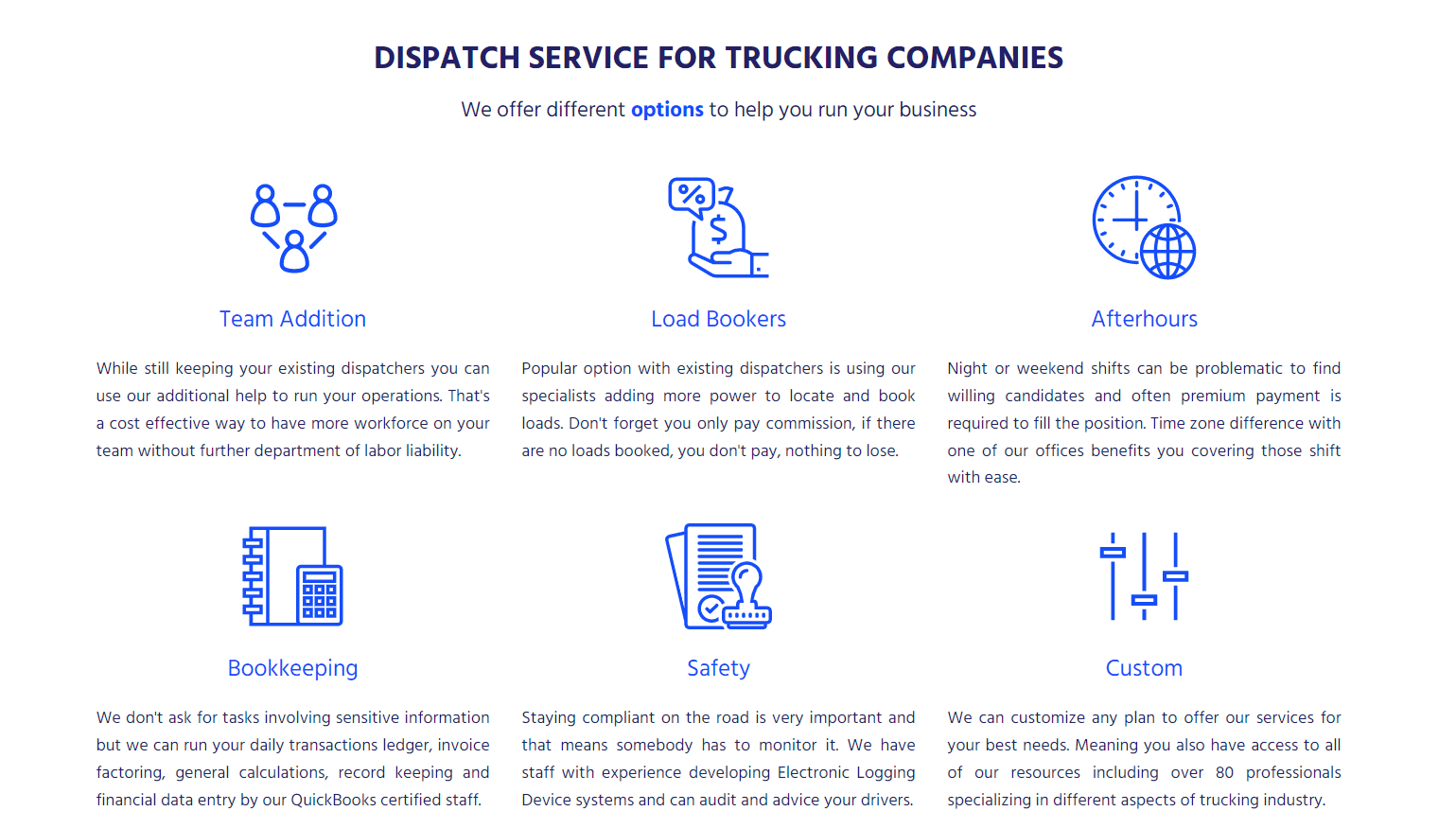 DISPATCH SERVICE FOR TRUCKING COMPANIES

We offer different options to help you run your business

Team Addition

While still keeping your existing dispatchers you can use our additional help to run your operations. That's a cost effective way to have more workforce on your team without further department of labor liability.

Load Bookers

Popular option with existing dispatchers is using our specialists adding more power to locate and book loads. Don't forget you only pay commission, if there are no loads booked, you don't pay, nothing to lose.

Afterhours

Night or weekend shifts can be problematic to find willing candidates and often premium payment is required to fill the position. Time zone difference with one of our offices benefits you covering those shift with ease.

Bookkeeping

We don't ask for tasks involving sensitive information but we can run your daily transactions ledger, invoice factoring, general calculations, record keeping and financial data entry by our QuickBooks certified staff.

Safety

Staying compliant on the road is very important and that means somebody has to monitor it. We have staff with experience developing Electronic Logging Device systems and can audit and advice your drivers.

Custom

We can customize any plan to offer our services for your best needs. Meaning you also have access to all of our resources including over 80 professionals specializing in different aspects of trucking industry.